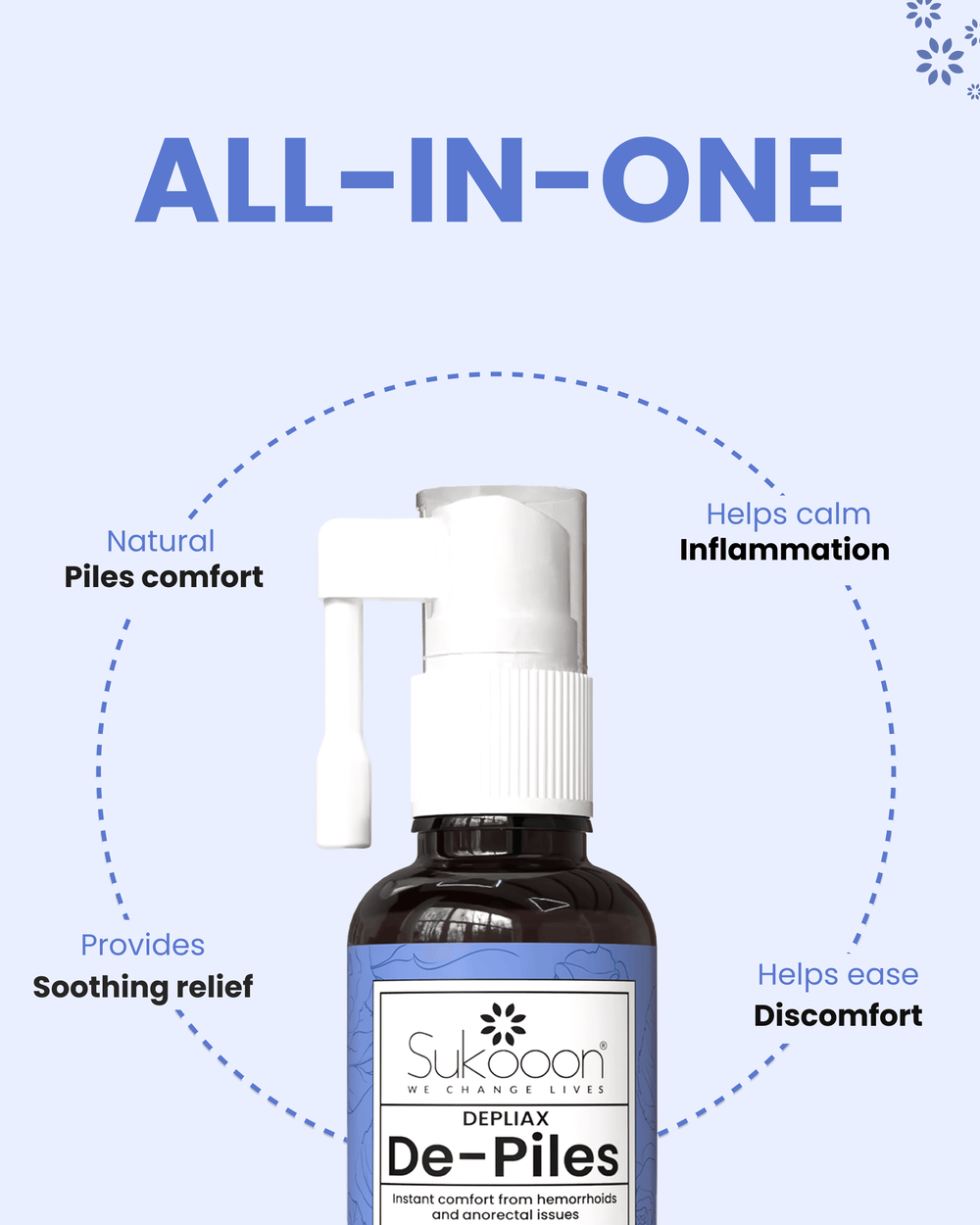 ALL-IN-ONE

Natural
Piles comfort

Helps calm
Inflammation

Provides
Soothing relief

Helps ease
Discomfort

Sukooon®
WE CHANGE LIVES

DEPLIAX
De-Piles
Instant comfort from hemorrhoids and anorectal issues